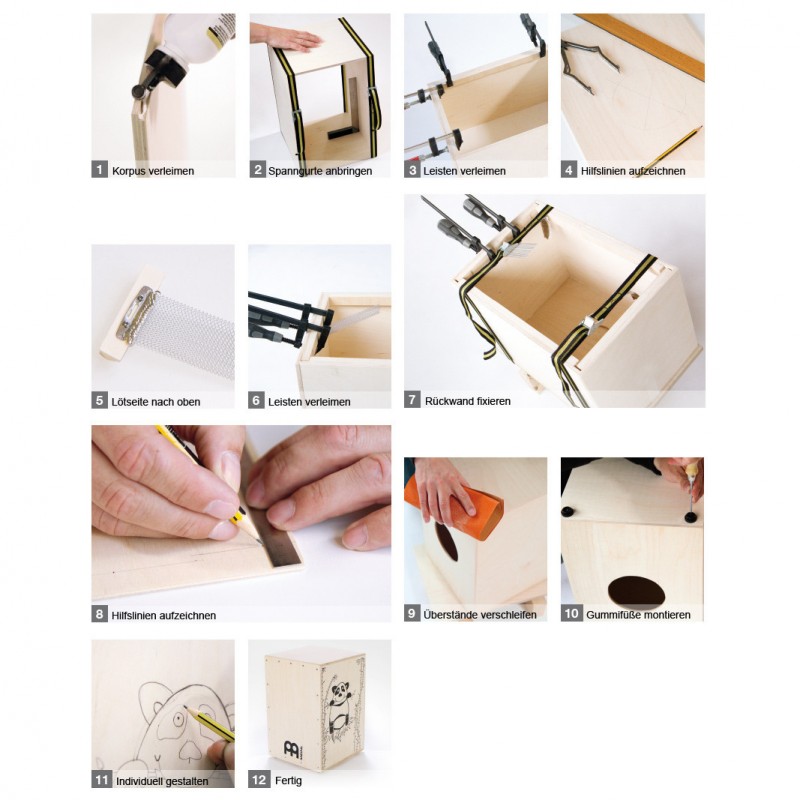 1 Korpus verleimen

2 Spanngurte anbringen

3 Leisten verleimen

4 Hilfslinien aufzeichnen

5 Lötseite nach oben

6 Leisten verleimen

7 Rückwand fixieren

8 Hilfslinien aufzeichnen

9 Überstände verschleifen

10 Gummifüße montieren

11 Individuell gestalten

12 Fertig