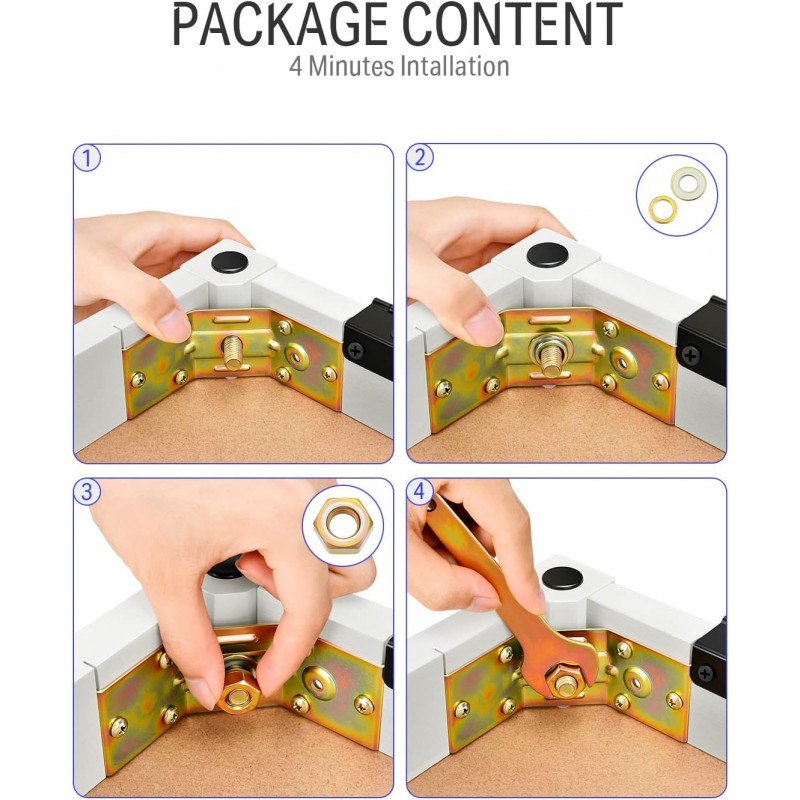 PACKAGE CONTENT
4 Minutes Intallation

1

2

3

4